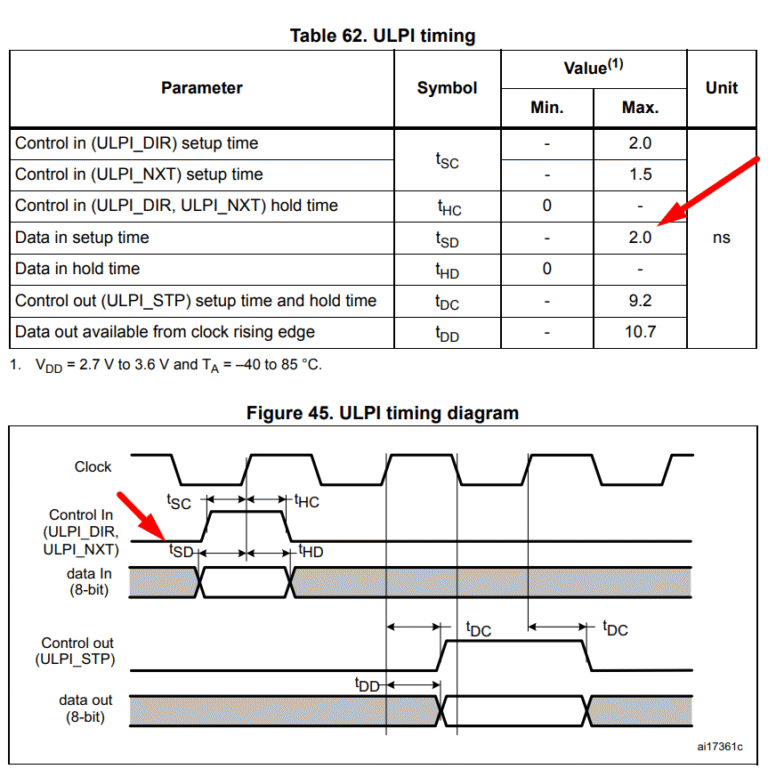 Table 62. ULPI timing

| Parameter | Symbol | Value$^{(1)}$ Min. | Value$^{(1)}$ Max. | Unit |
|---|---|---|---|---|
| Control in (ULPI_DIR) setup time | $t_{SC}$ | - | 2.0 | ns |
| Control in (ULPI_NXT) setup time | $t_{SC}$ | - | 1.5 | ns |
| Control in (ULPI_DIR, ULPI_NXT) hold time | $t_{HC}$ | 0 | - | ns |
| Data in setup time | $t_{SD}$ | - | 2.0 | ns |
| Data in hold time | $t_{HD}$ | 0 | - | ns |
| Control out (ULPI_STP) setup time and hold time | $t_{DC}$ | - | 9.2 | ns |
| Data out available from clock rising edge | $t_{DD}$ | - | 10.7 | ns |

1. $V_{DD}$ = 2.7 V to 3.6 V and $T_A$ = –40 to 85 °C.

Figure 45. ULPI timing diagram

Clock
$t_{SC}$
$t_{HC}$
Control In (ULPI_DIR, ULPI_NXT)
$t_{SD}$
$t_{HD}$
data In (8-bit)
$t_{DC}$
$t_{DC}$
Control out (ULPI_STP)
$t_{DD}$
data out (8-bit)
ai17361c